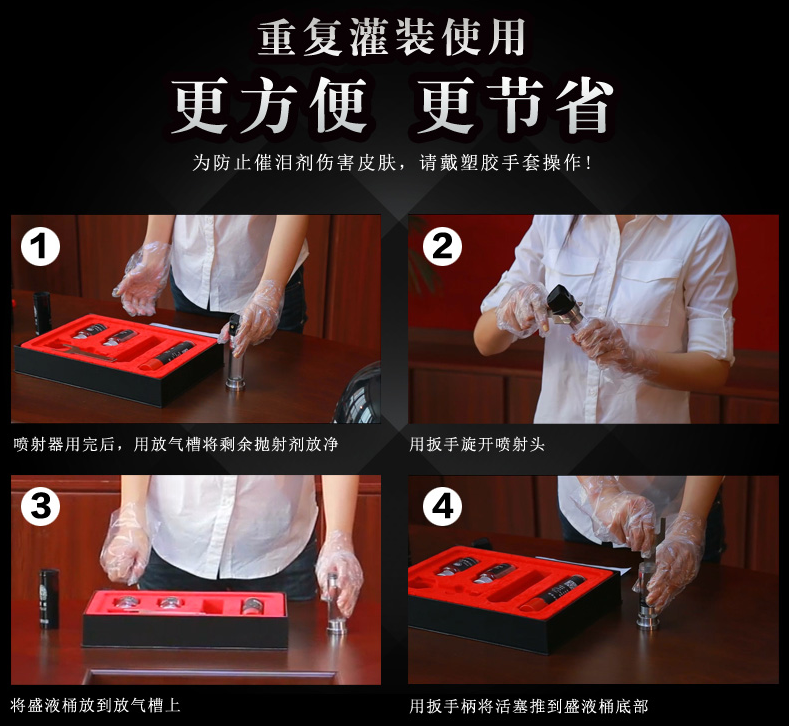 重复灌装使用
更方便 更节省

为防止催泪剂伤害皮肤，请戴塑胶手套操作！

1

喷射器用完后，用放气槽将剩余抛射剂放净

2

用扳手旋开喷射头

3

将盛液桶放到放气槽上

4

用扳手柄将活塞推到盛液桶底部